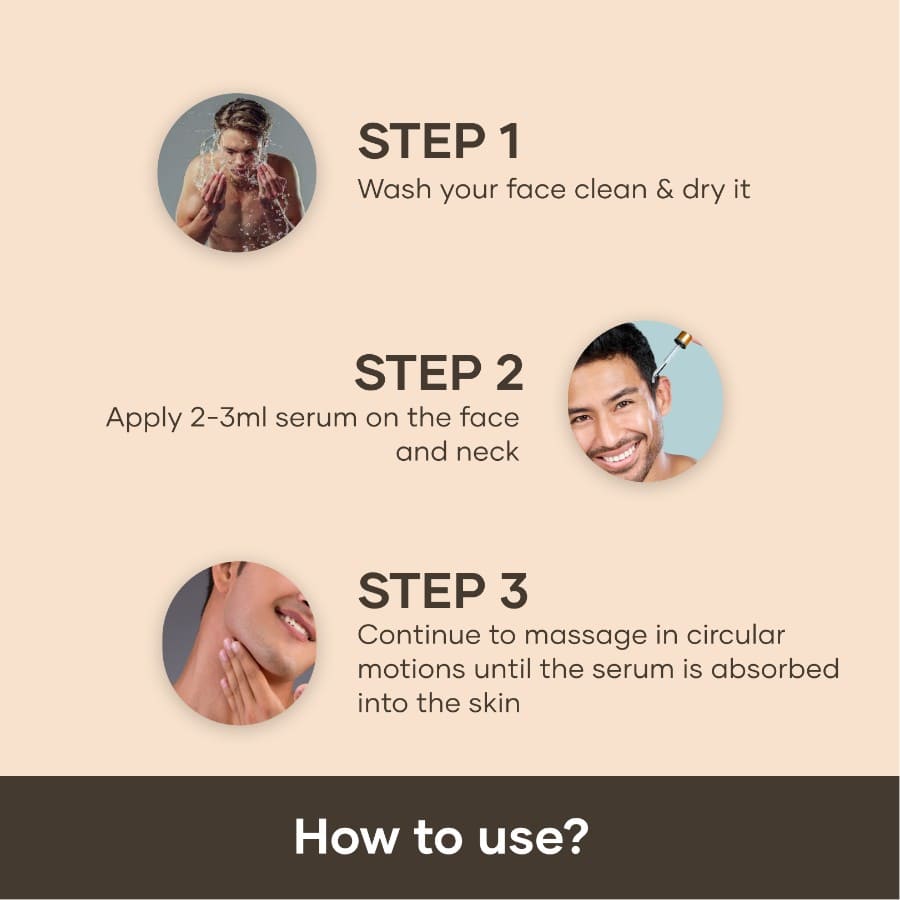 STEP 1
Wash your face clean & dry it

STEP 2
Apply 2-3ml serum on the face and neck

STEP 3
Continue to massage in circular motions until the serum is absorbed into the skin

How to use?