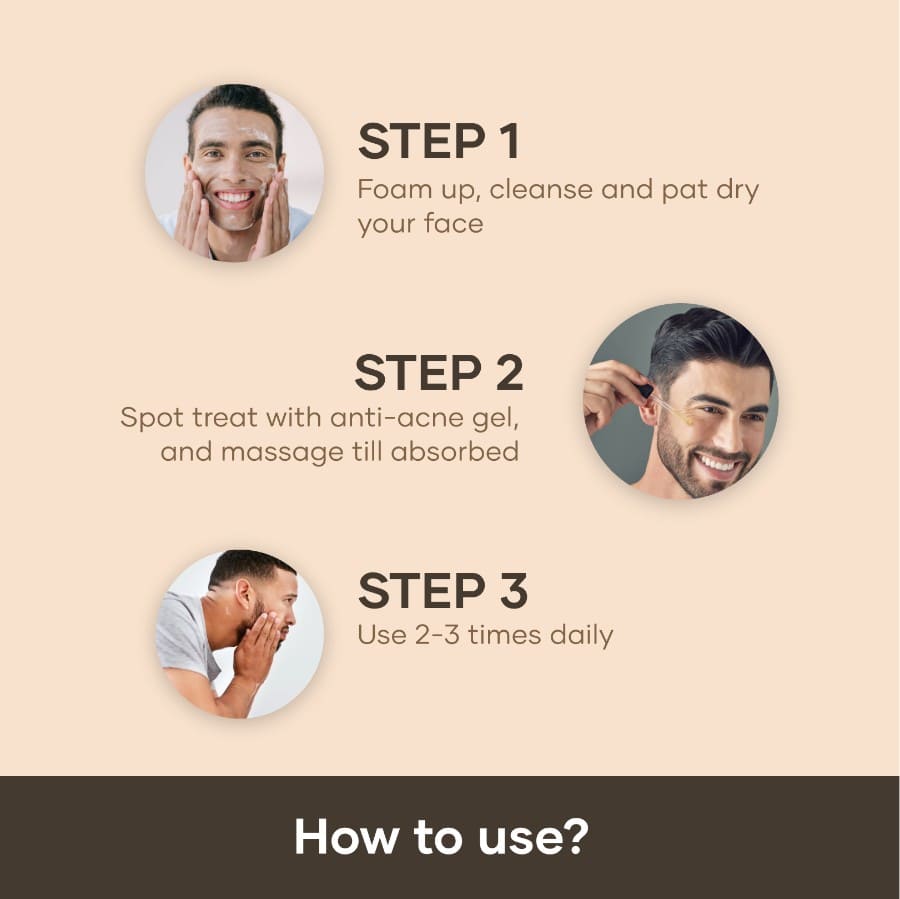 STEP 1
Foam up, cleanse and pat dry your face

STEP 2
Spot treat with anti-acne gel, and massage till absorbed

STEP 3
Use 2-3 times daily

How to use?