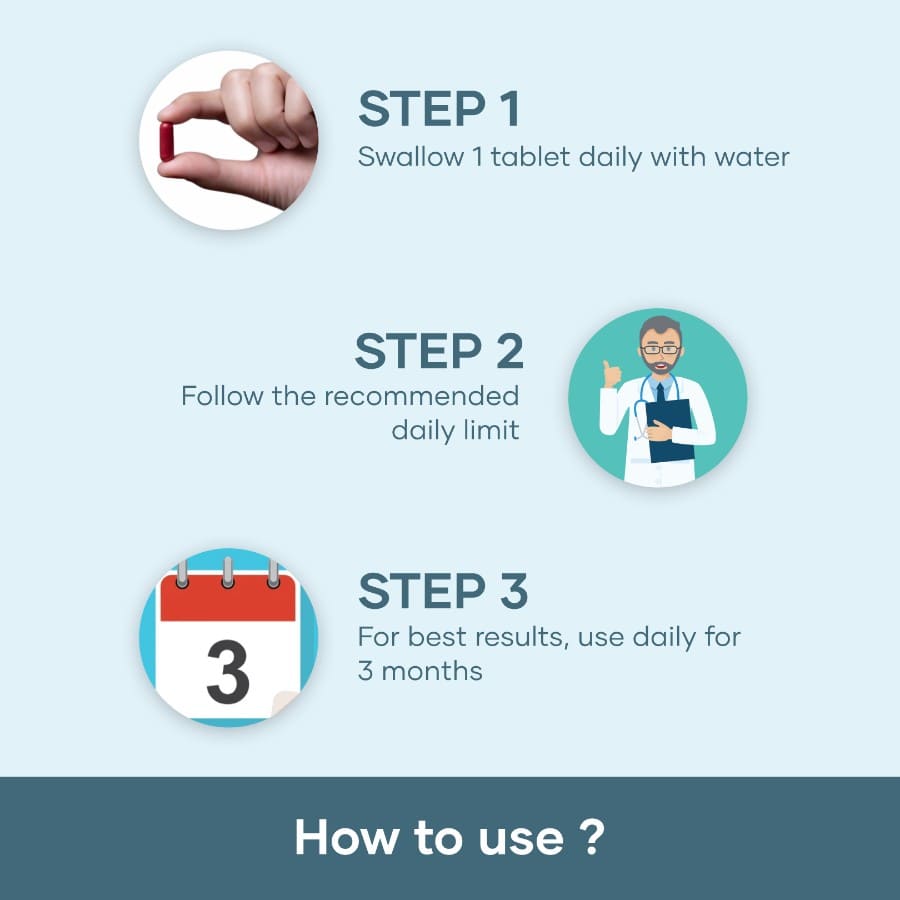 STEP 1
Swallow 1 tablet daily with water

STEP 2
Follow the recommended daily limit

3

STEP 3
For best results, use daily for 3 months

How to use ?